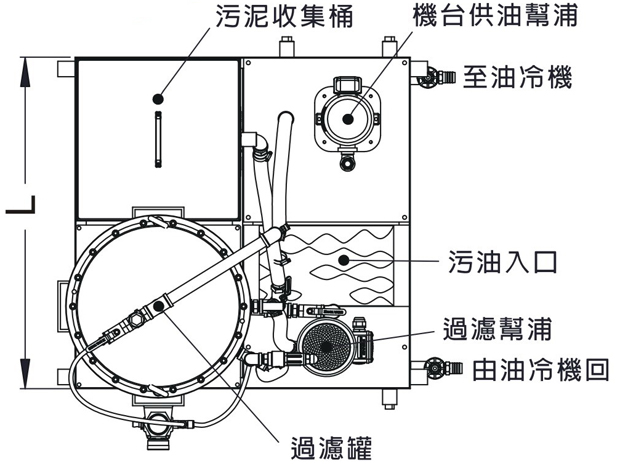 污泥收集桶
機台供油幫浦
至油冷機
L
污油入口
過濾幫浦
由油冷機回
過濾罐