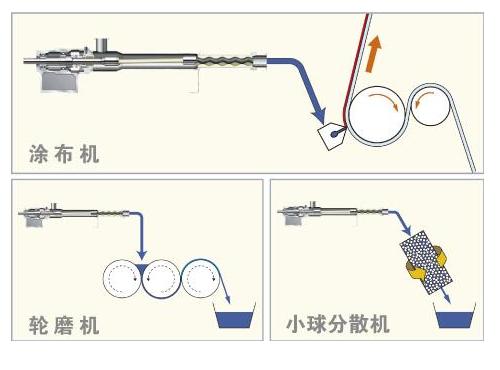 涂布机

轮磨机

小球分散机