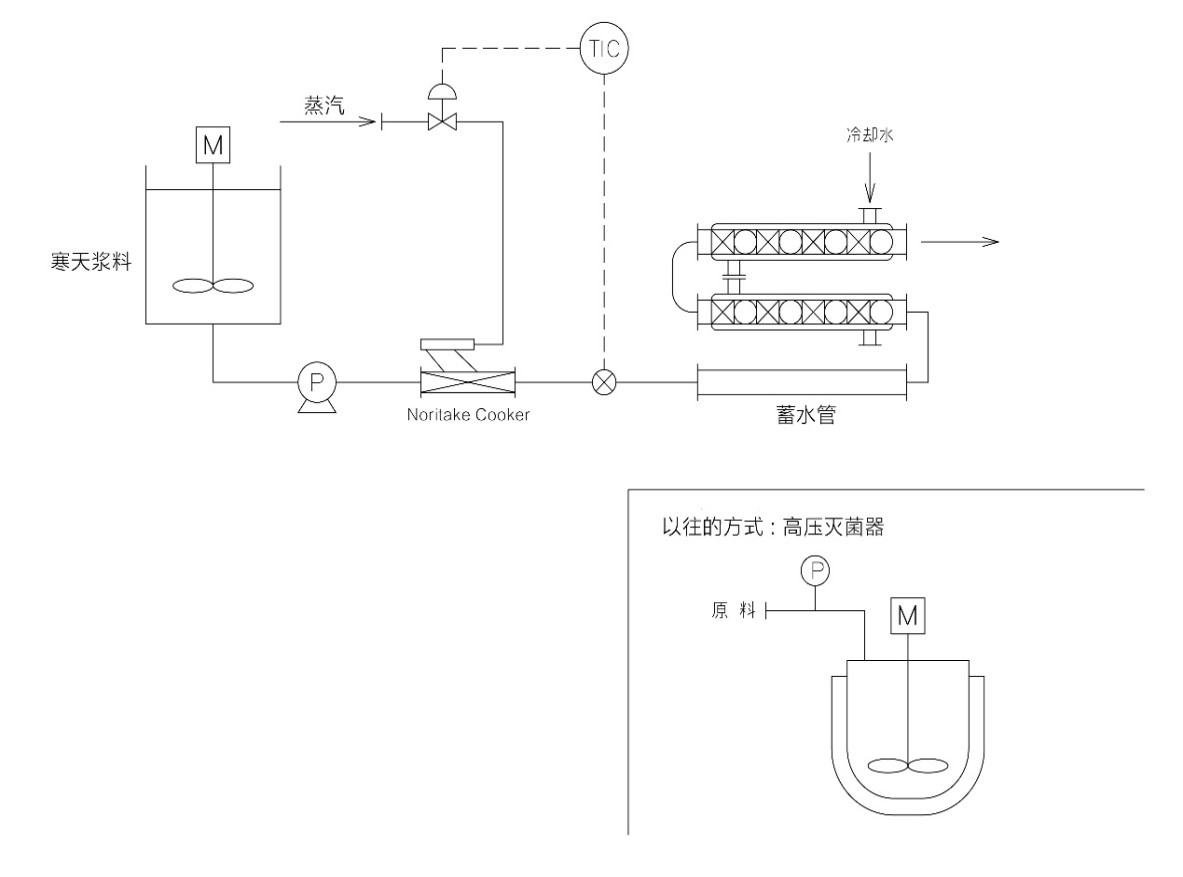 TIC

蒸汽

M

冷却水

寒天浆料

P

Noritake Cooker

蓄水管

以往的方式：高压灭菌器

P

原 料

M