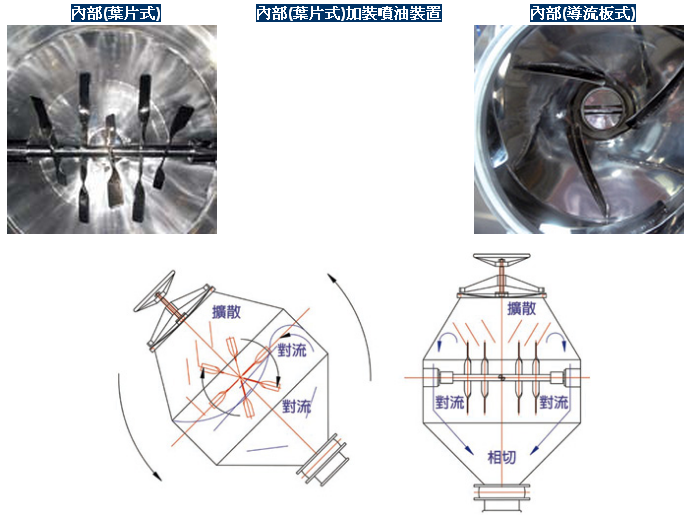 內部(葉片式)

內部(葉片式)加裝噴油裝置

內部(導流板式)

擴散

對流

對流

擴散

對流

對流

相切